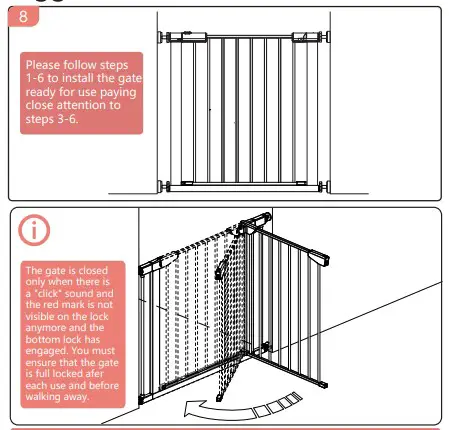 8

Please follow steps 1-6 to install the gate ready for use paying close attention to steps 3-6.

i

The gate is closed only when there is a "click" sound and the red mark is not visible on the lock anymore and the bottom lock has engaged. You must ensure that the gate is full locked afer each use and before walking away.