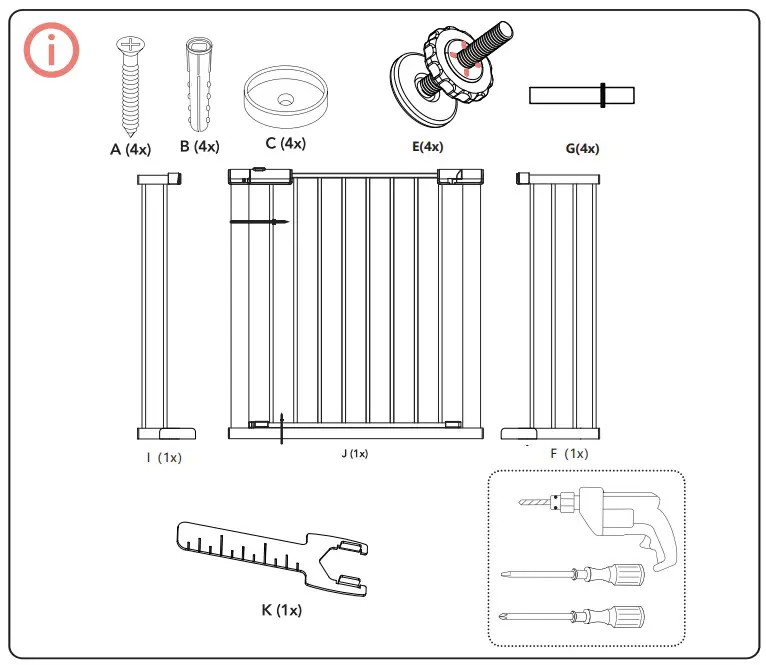 i

A (4x)

B (4x)

C (4x)

E(4x)

G(4x)

I (1x)

J (1x)

F (1x)

K (1x)