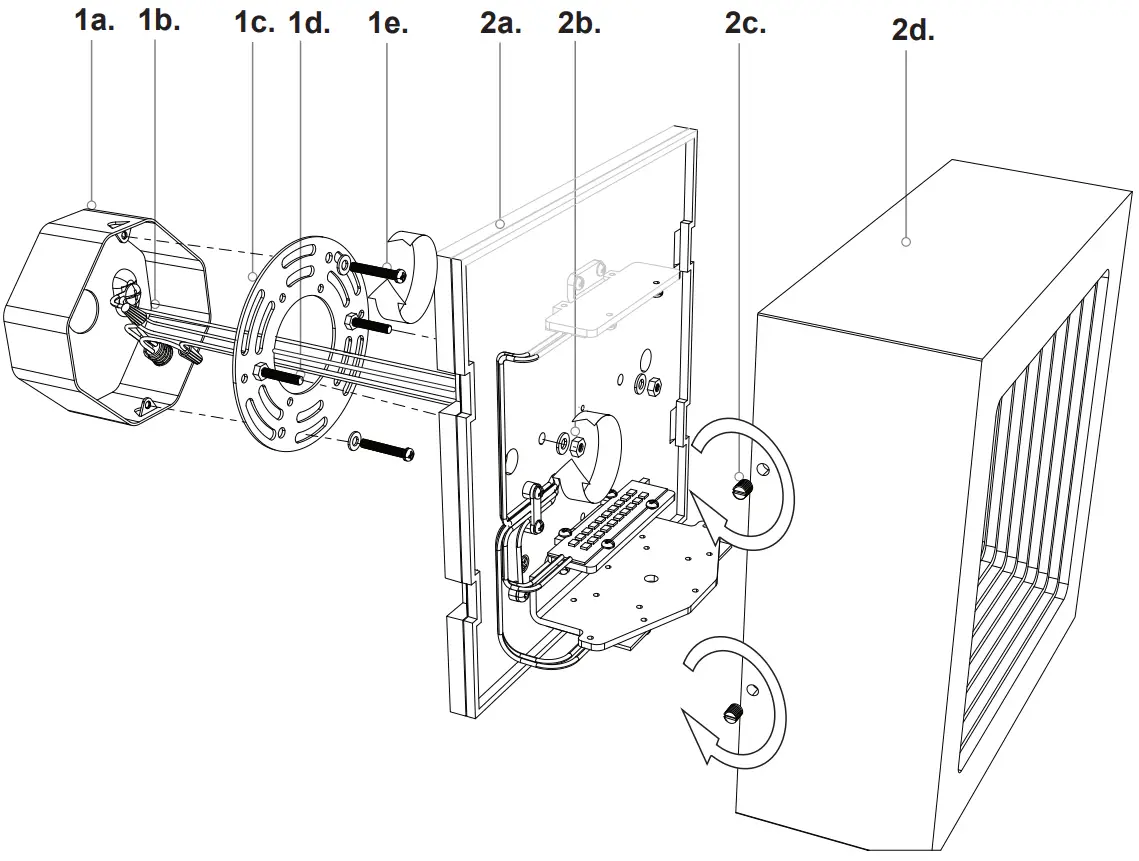 1a. 1b. 1c. 1d. 1e. 2a. 2b. 2c. 2d.