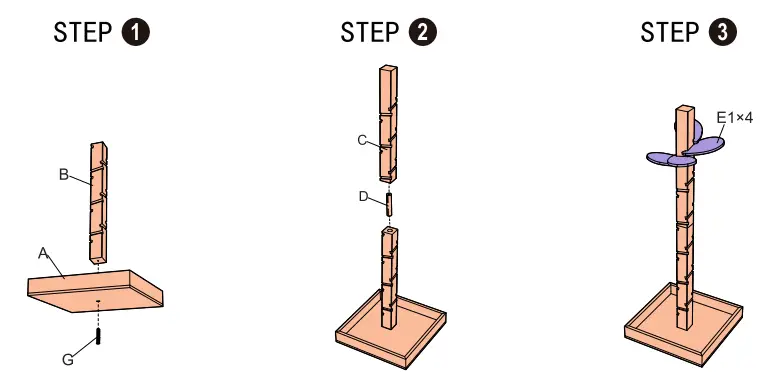 STEP 1

B

A

G

STEP 2

C

D

STEP 3

E1×4