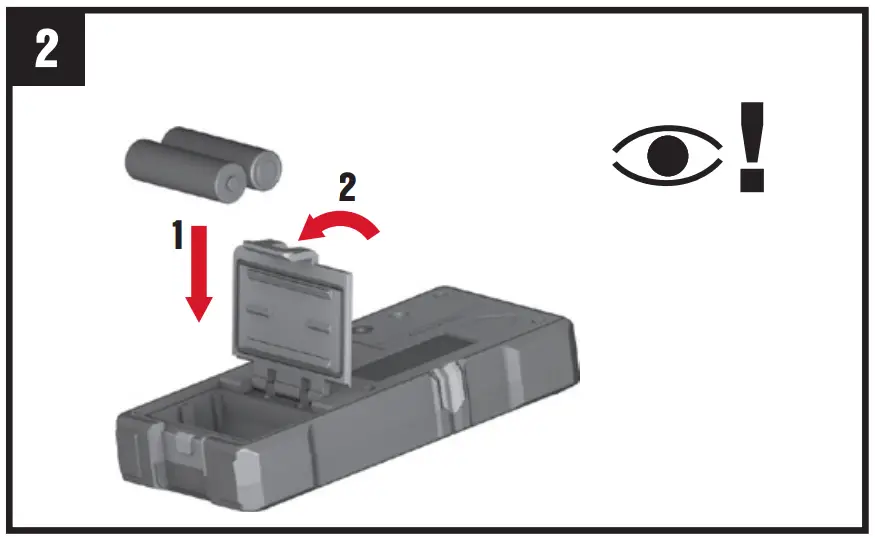 2

1

2

!