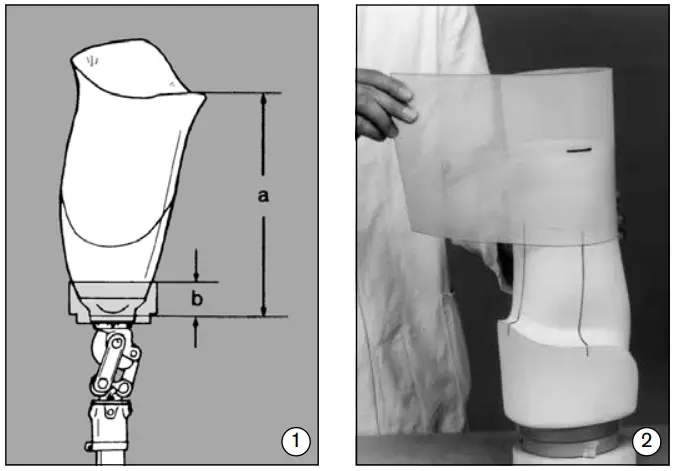 a

b

1

2