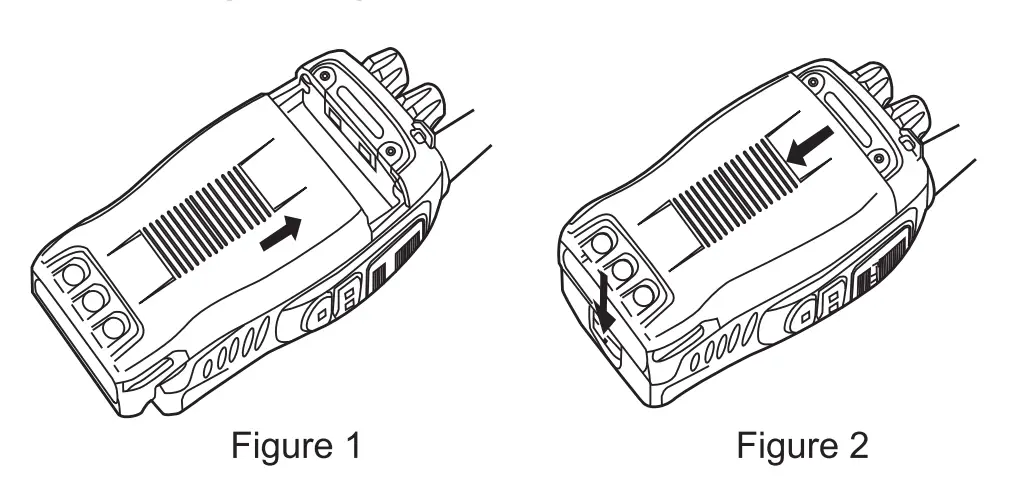 Figure 1

Figure 2