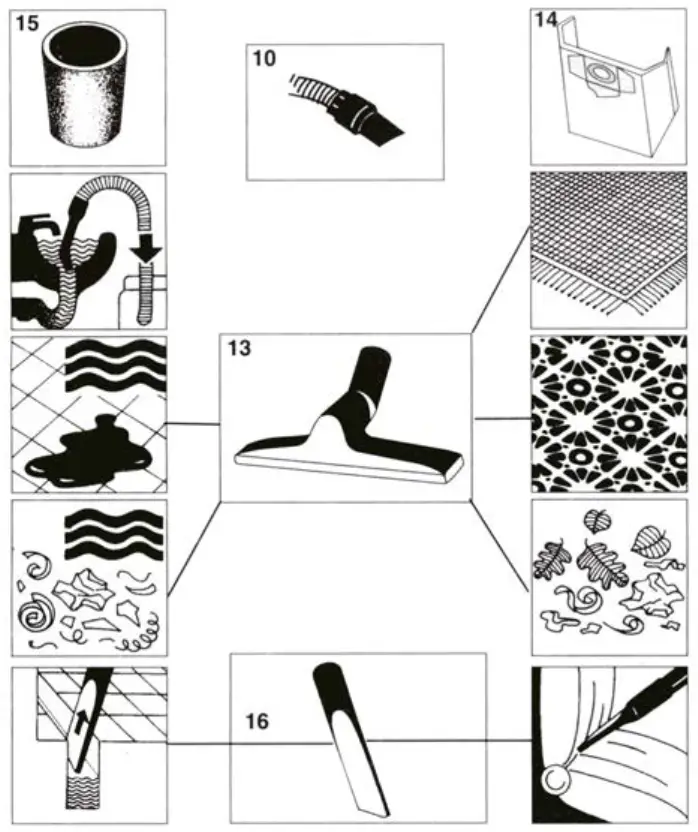 15

10

14

13

16