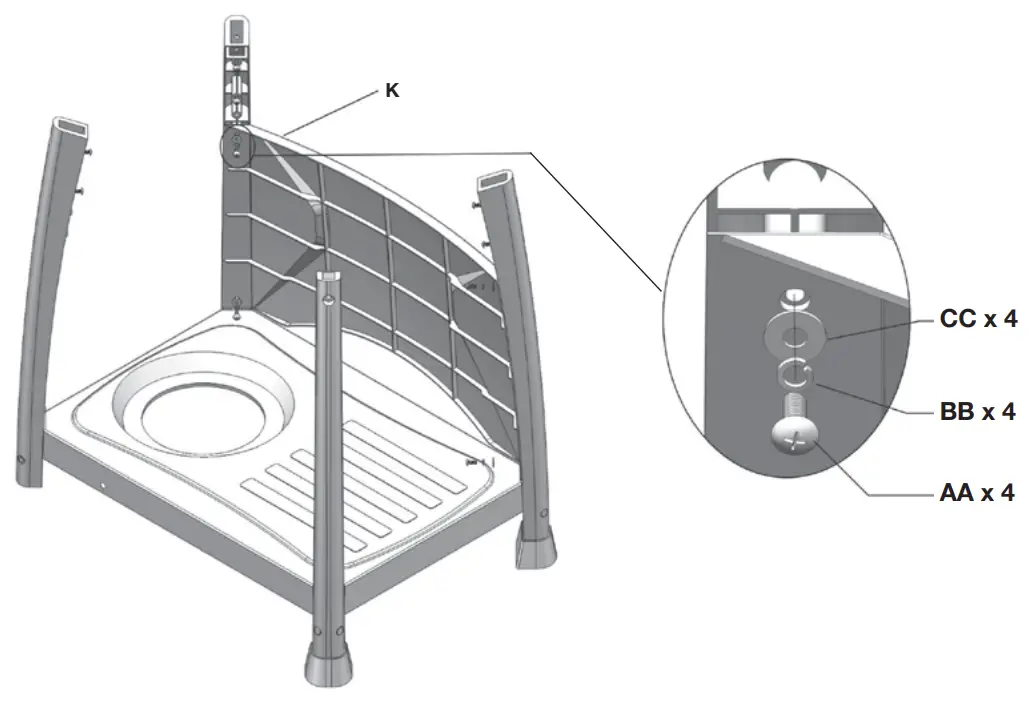 K

CC x 4

BB x 4

AA x 4