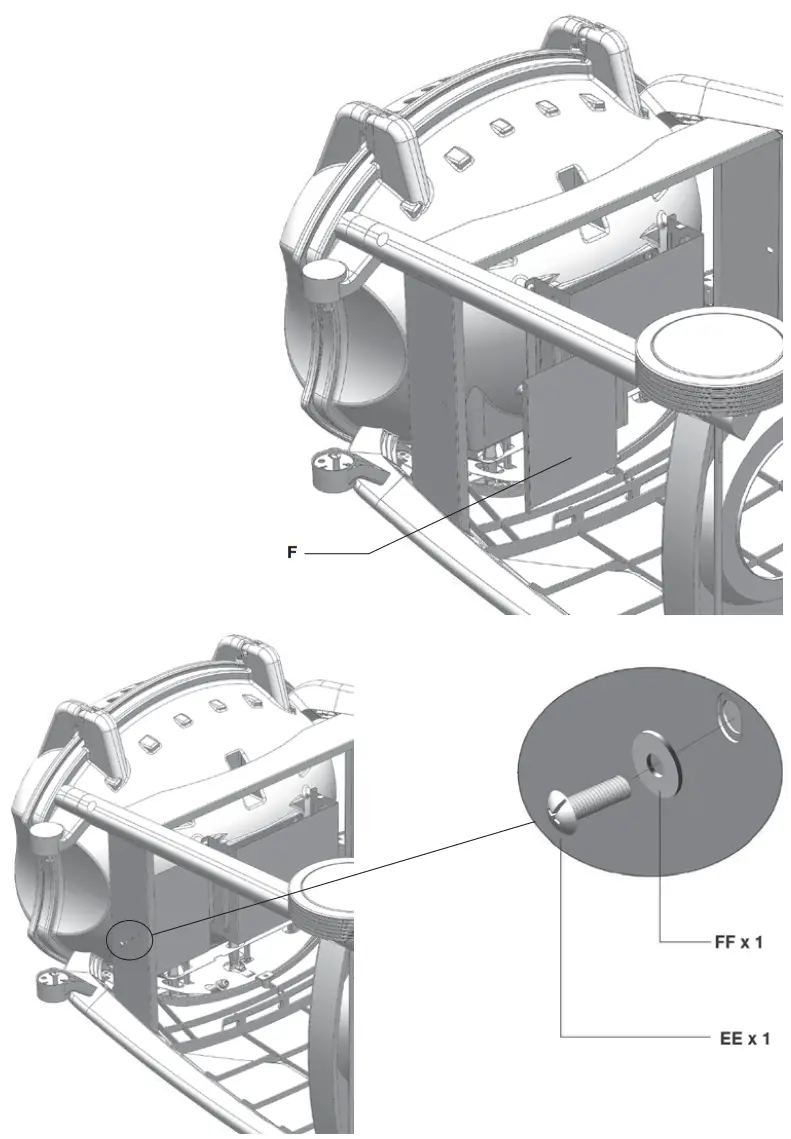 F

FF x 1

EE x 1