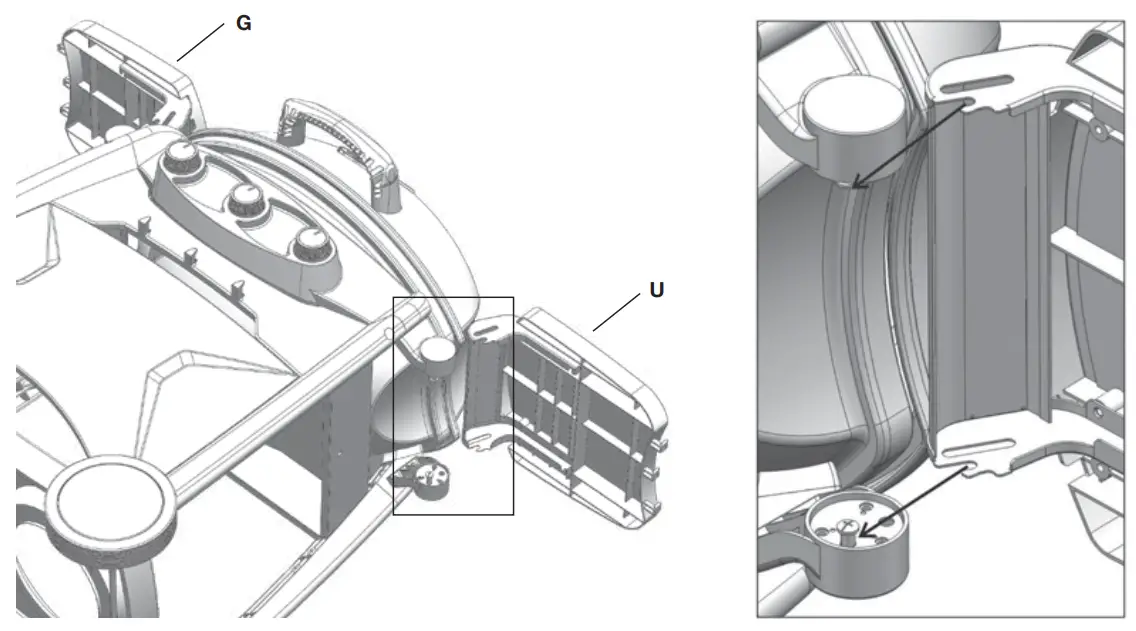 G

U