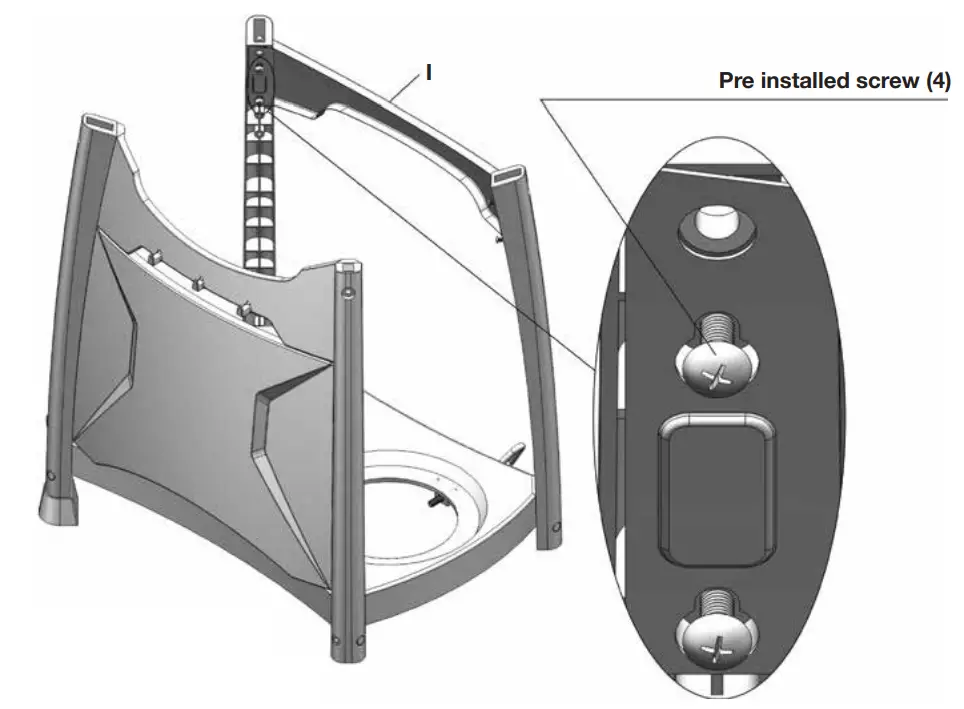 I

Pre installed screw (4)