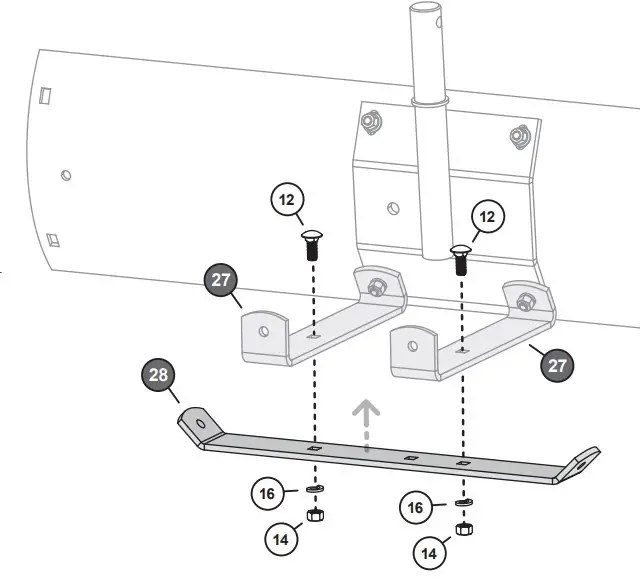 12
12
27
27
28
16
16
14
14