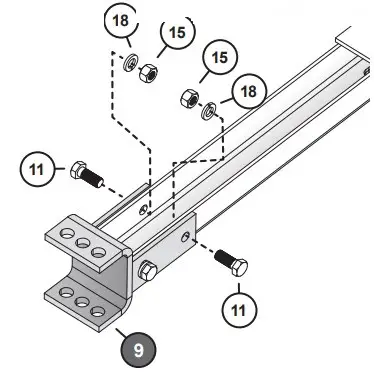 18
15
15
18
11
11
9