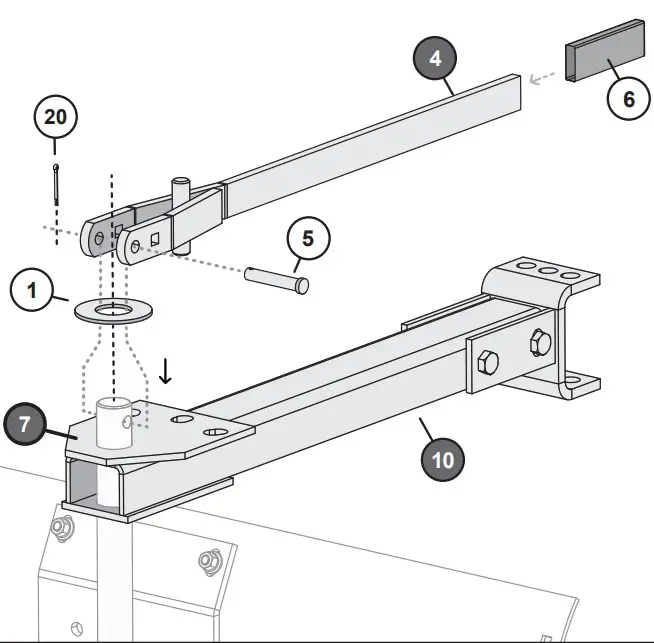 4
6
20
5
1
7
10