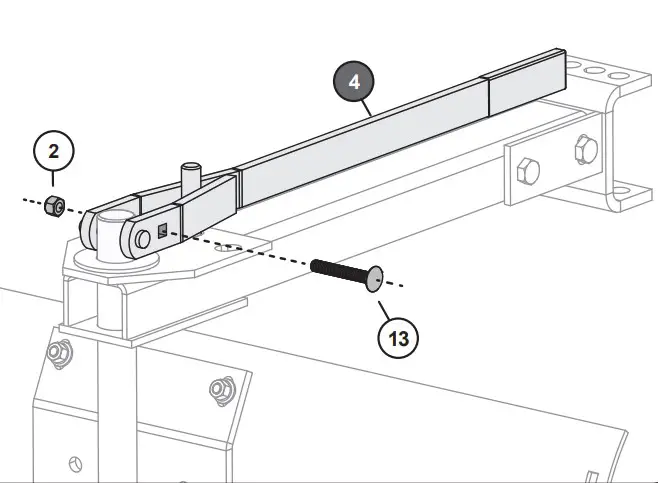 4
2
13