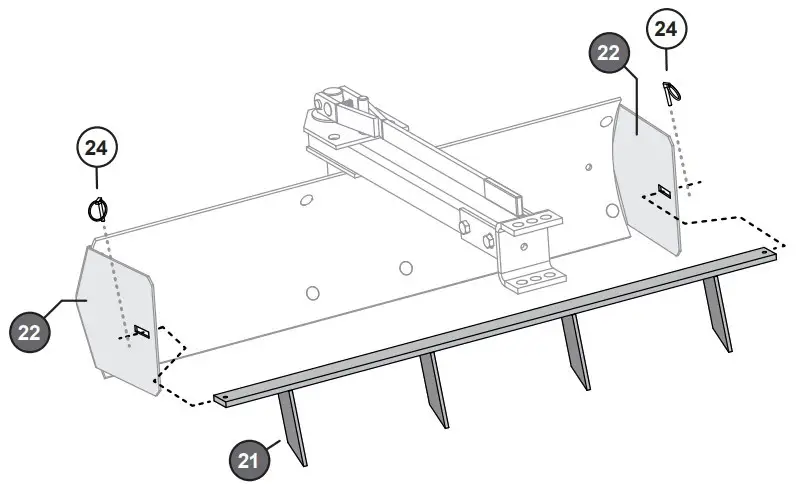 24
22
24
22
21