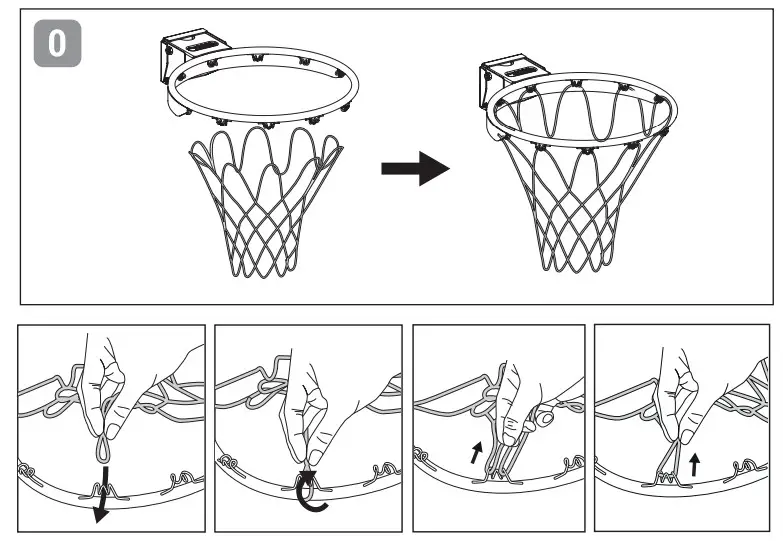 0