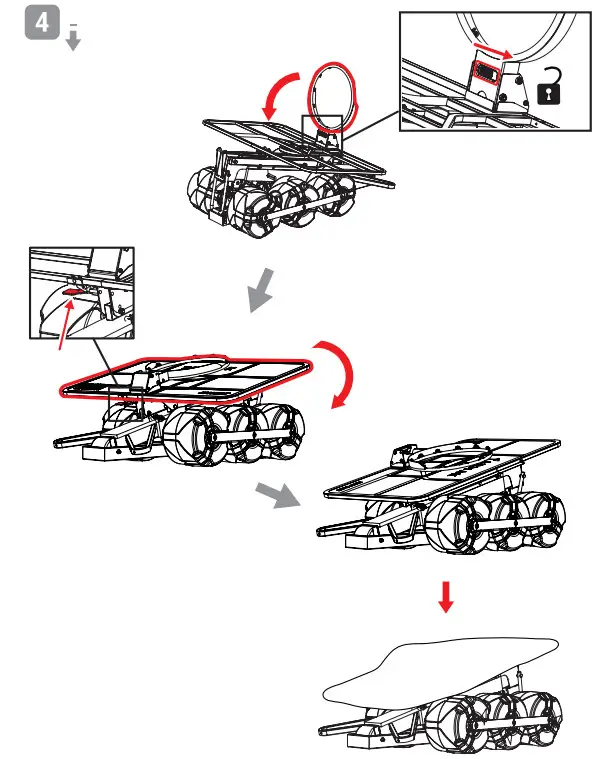 4