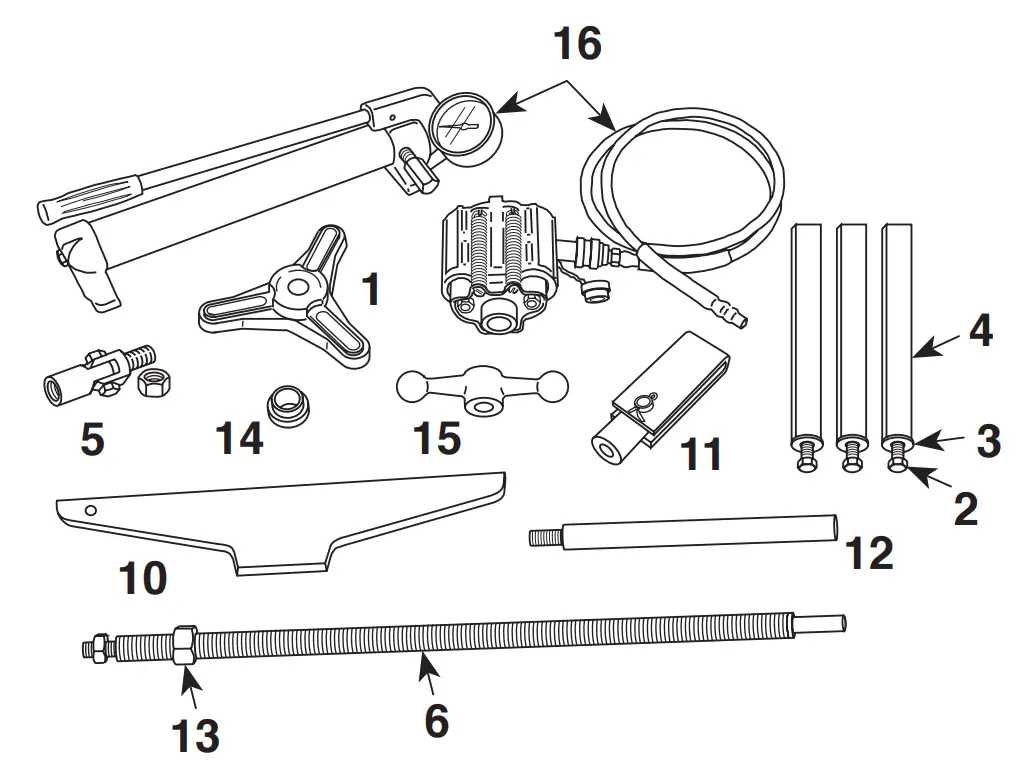 16
1
4
5
14
15
11
3
2
10
12
13
6