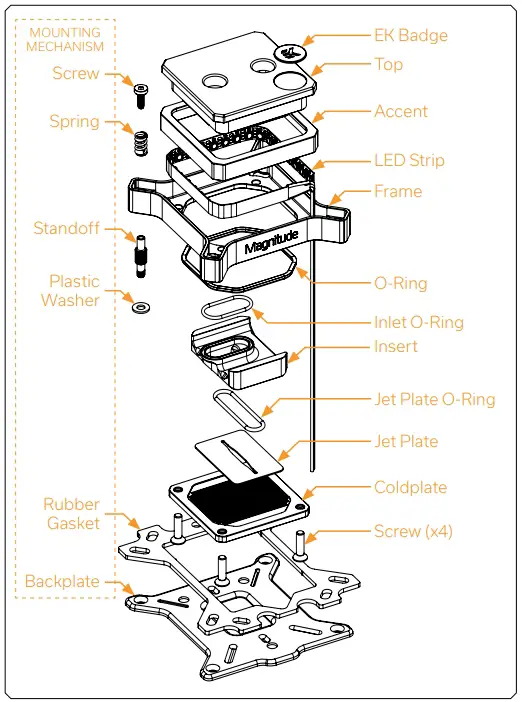 MOUNTING MECHANISM

Screw

Spring

Standoff

Plastic Washer

Rubber Gasket

Backplate

EK Badge

Top

Accent

LED Strip

Frame

Magnitude

O-Ring

Inlet O-Ring

Insert

Jet Plate O-Ring

Jet Plate

Coldplate

Screw (x4)