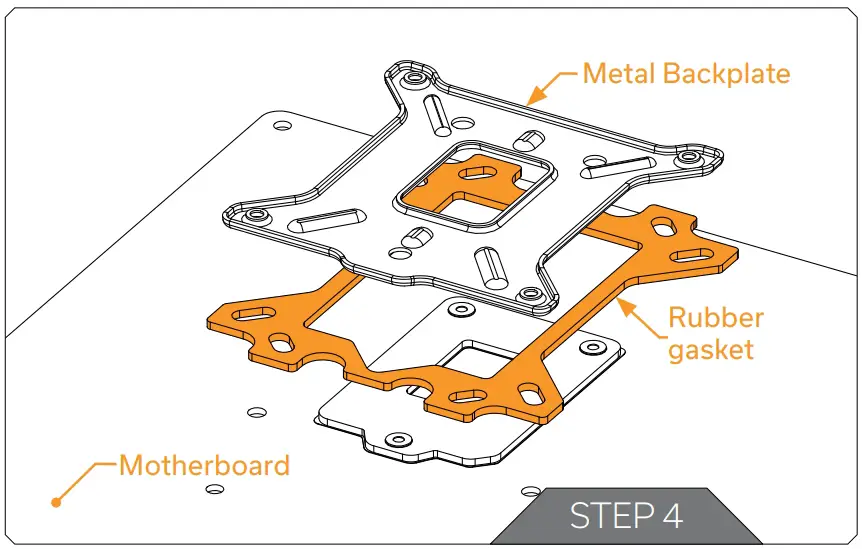 Metal Backplate

Rubber gasket

Motherboard

STEP 4