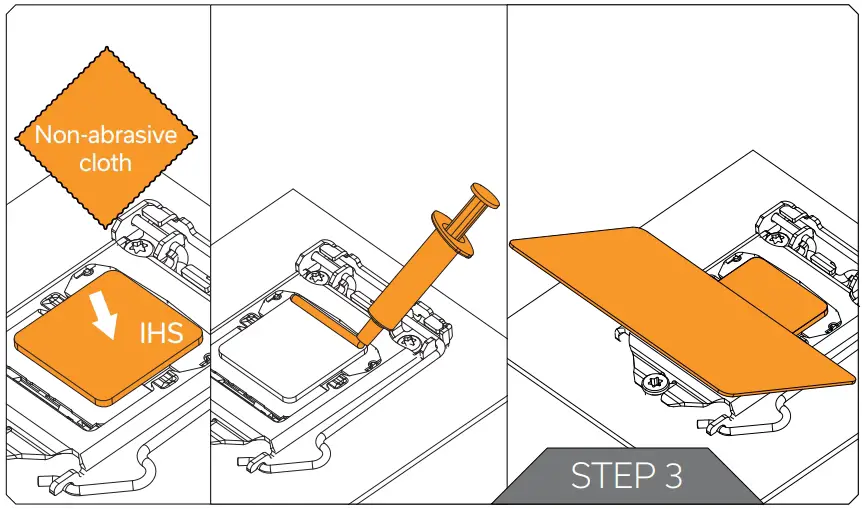 Non-abrasive cloth

IHS

STEP 3