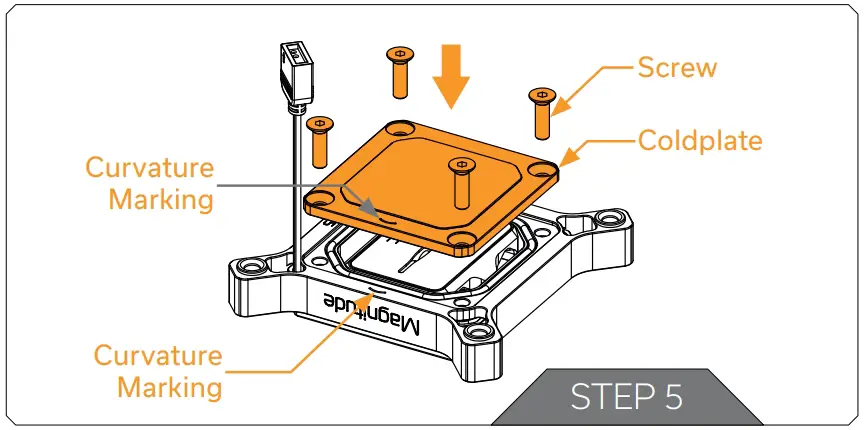 Screw

Coldplate

Curvature Marking

Magnitude

Curvature Marking

STEP 5