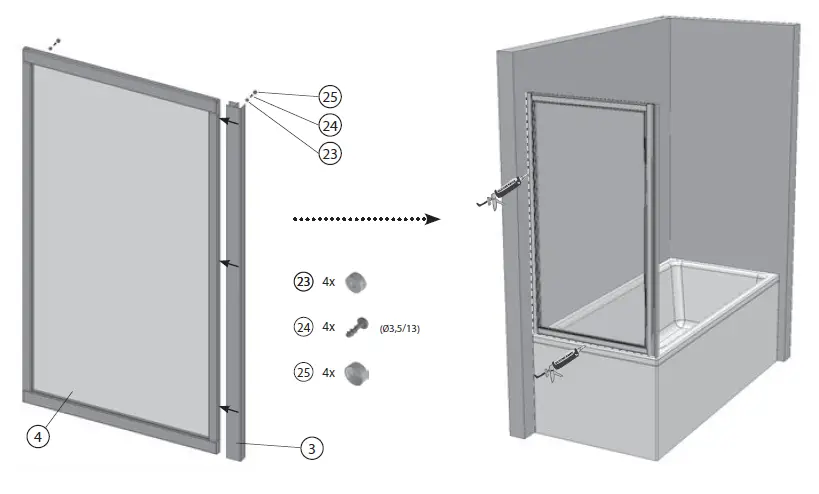 25
24
23

23 4x
24 4x (Ø3,5/13)
25 4x

4
3