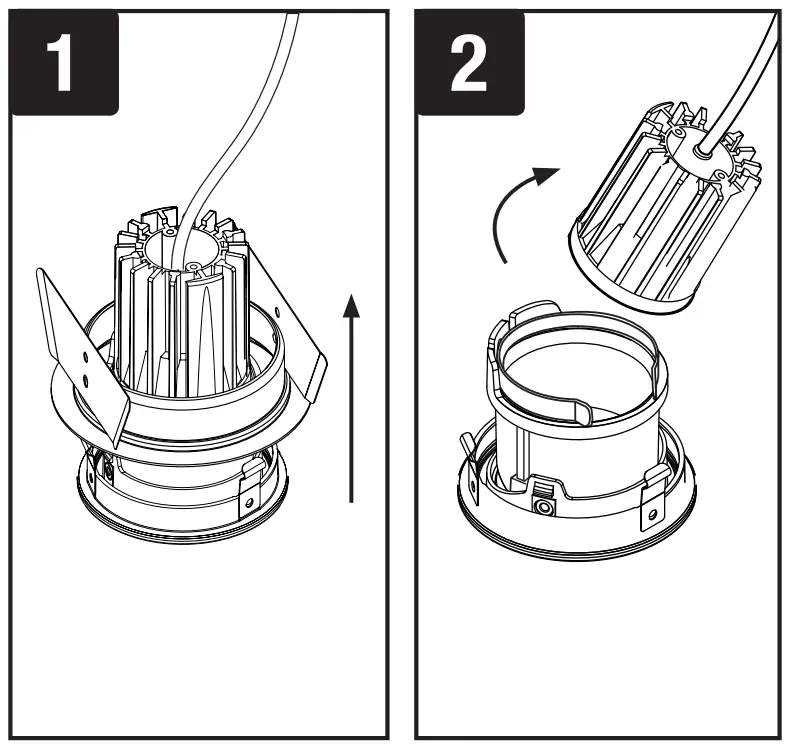 1

2