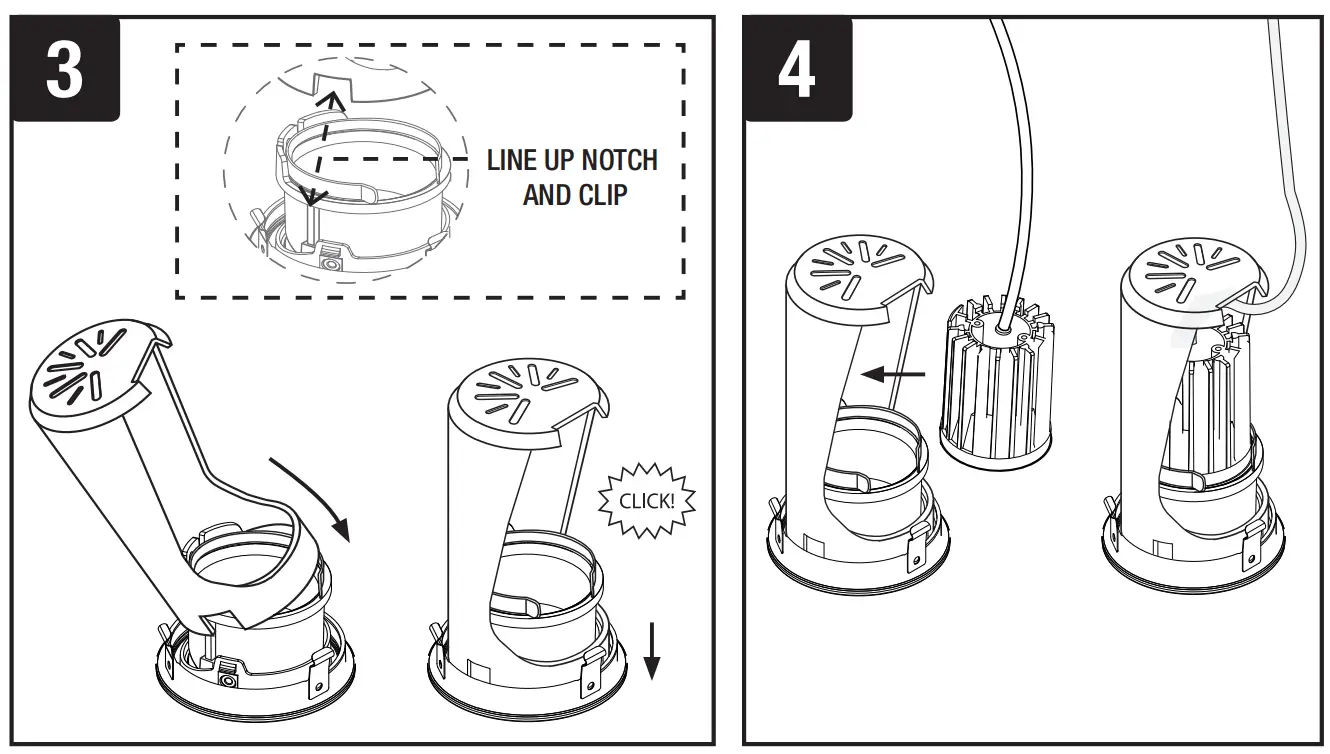 3

LINE UP NOTCH AND CLIP

CLICK!

4