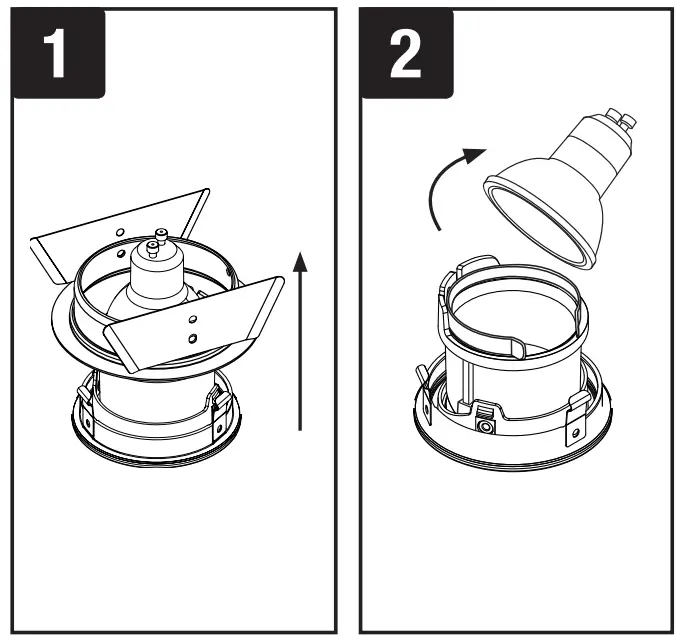 1

2