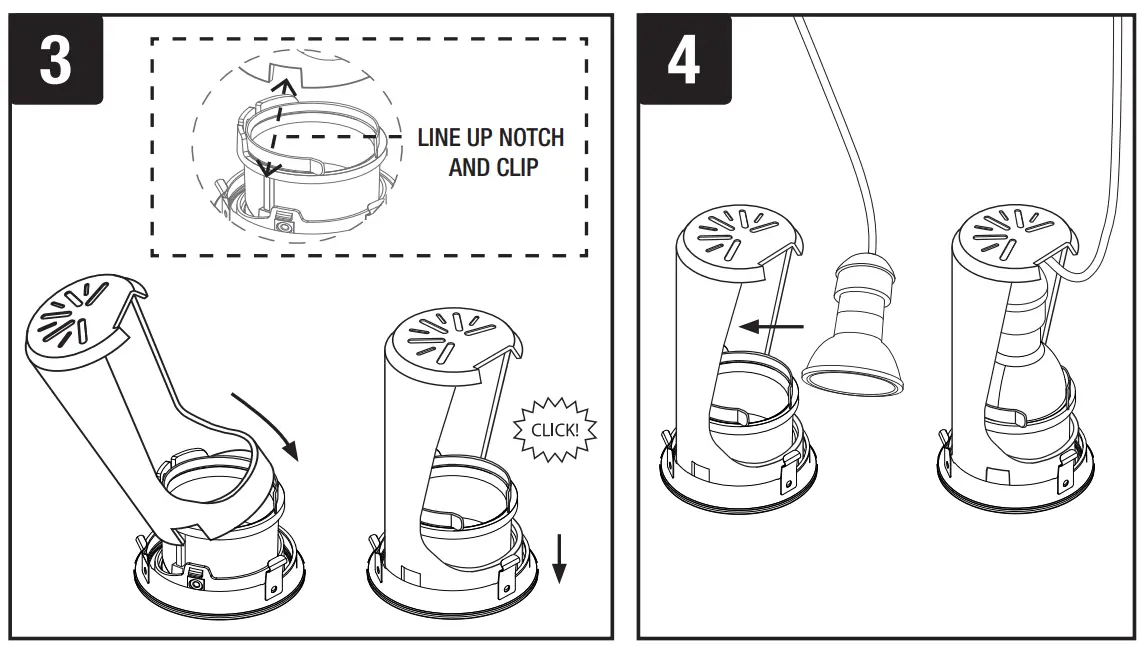 3

LINE UP NOTCH AND CLIP

CLICK!

4