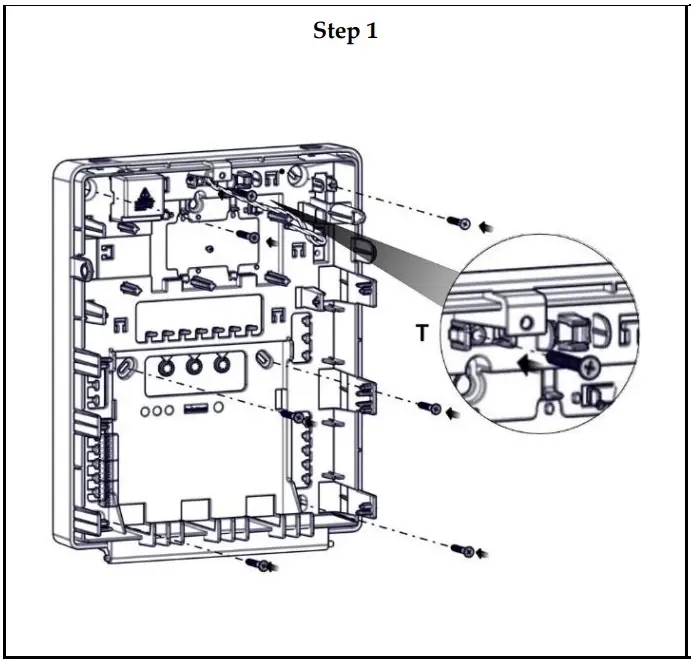 Step 1

T