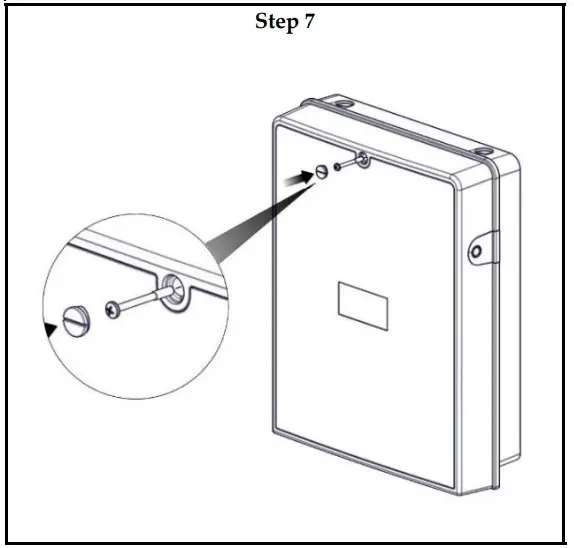 Step 7