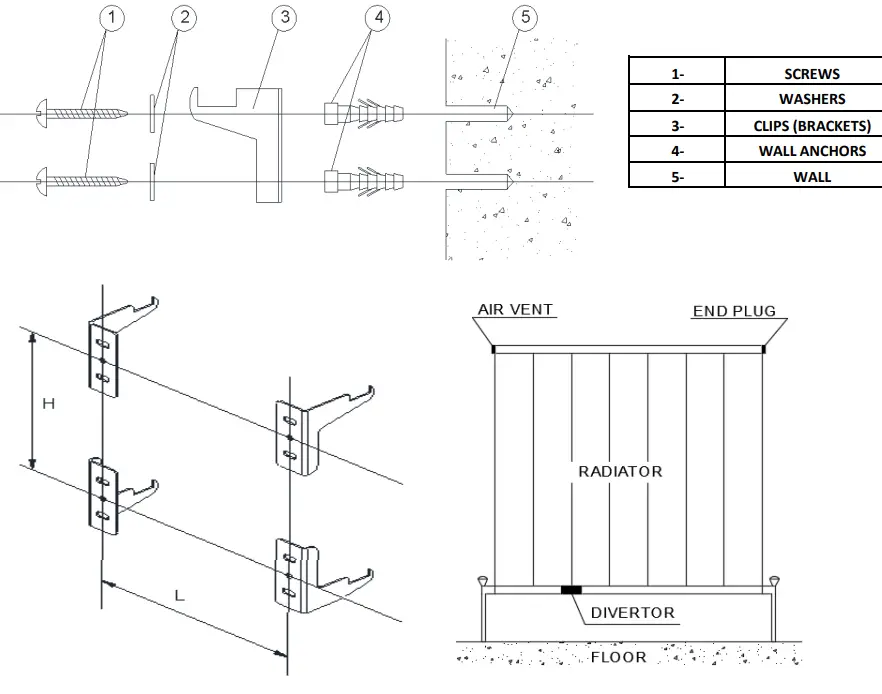 1 2 3 4 5

| 1- | SCREWS |
|---|---|
| 2- | WASHERS |
| 3- | CLIPS (BRACKETS) |
| 4- | WALL ANCHORS |
| 5- | WALL |

H

L

AIR VENT

END PLUG

RADIATOR

DIVERTOR

FLOOR