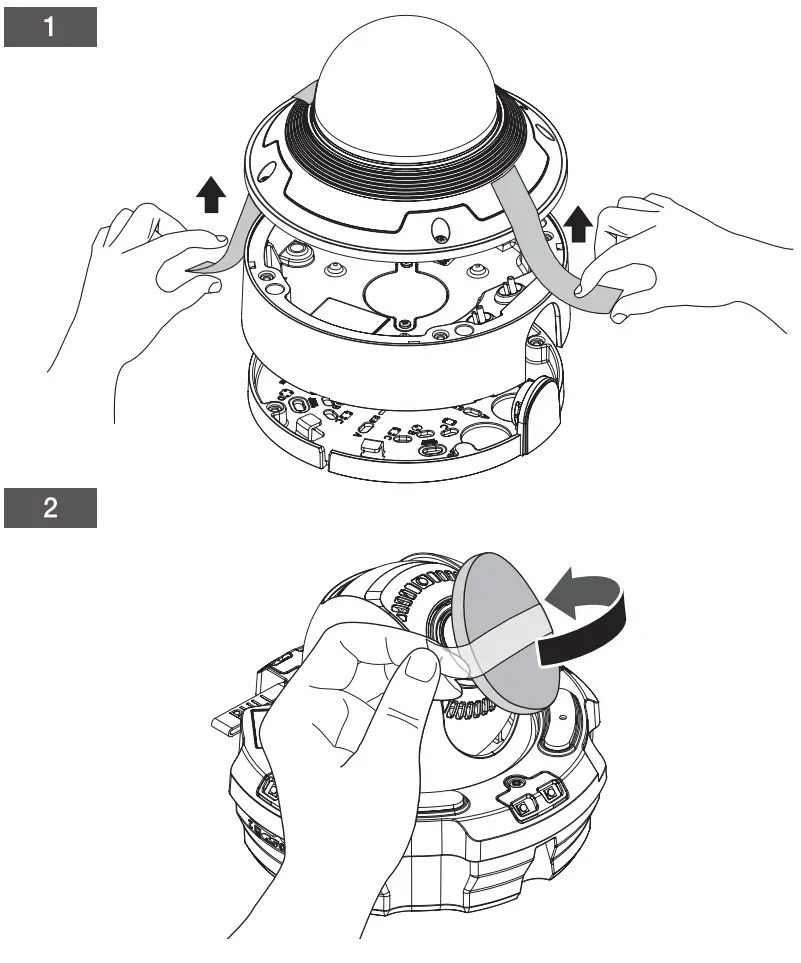 1

2