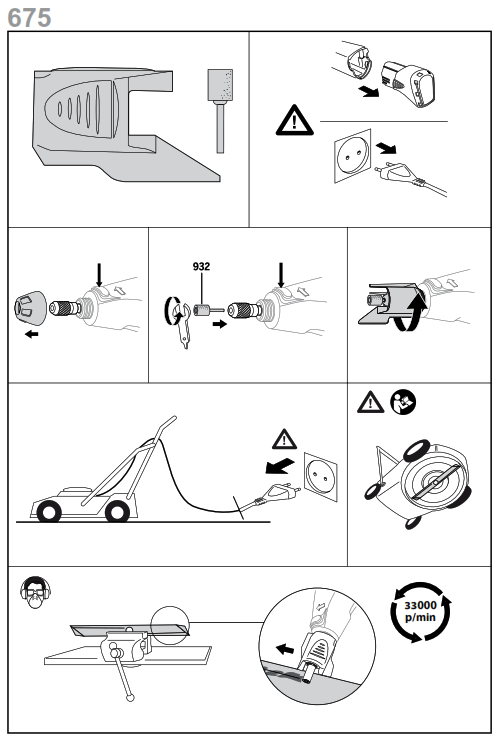 675

932

33000 p/min