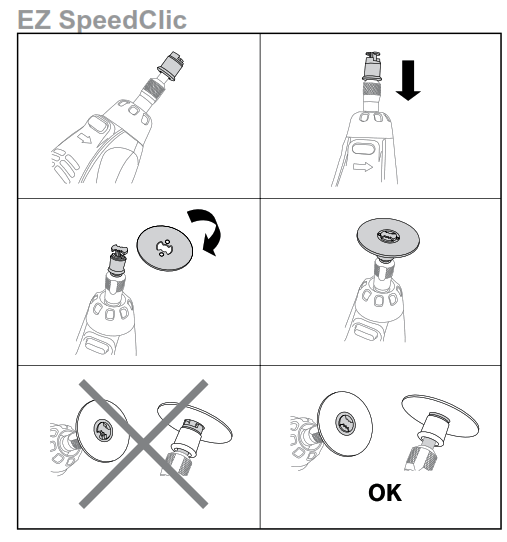 EZ SpeedClic

OK