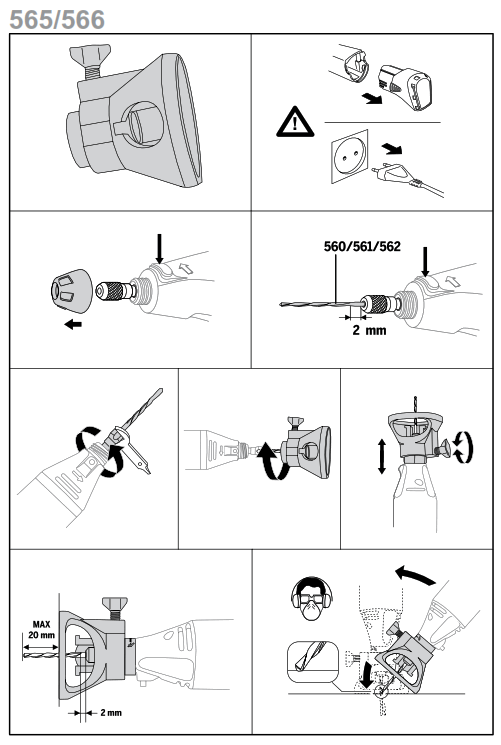 565/566

560/561/562

2 mm

MAX
20 mm

2 mm