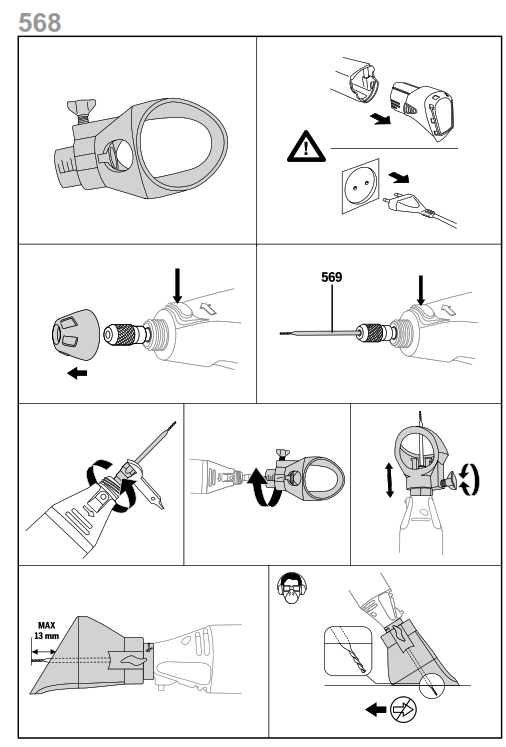 568

569

MAX 13 mm