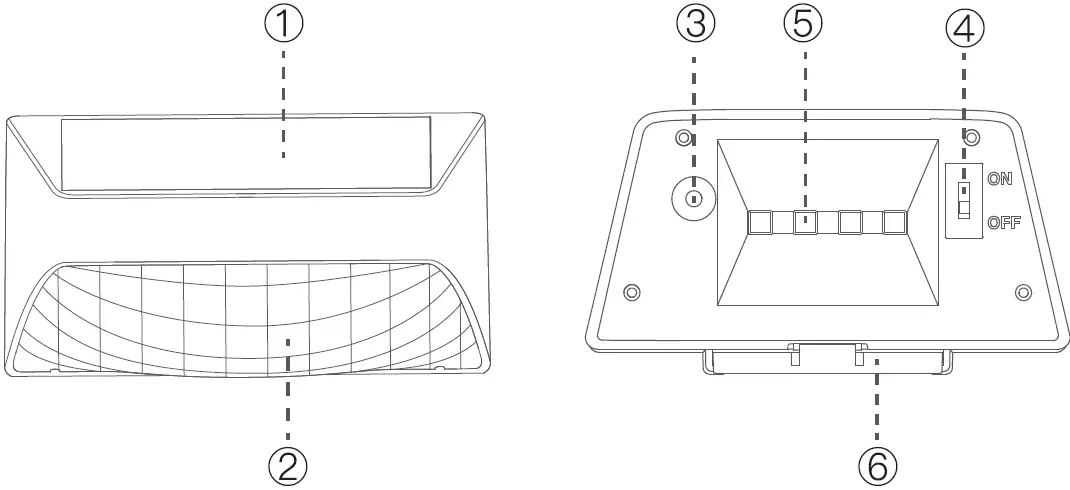 ①
②
③
⑤
④
ON
OFF
⑥