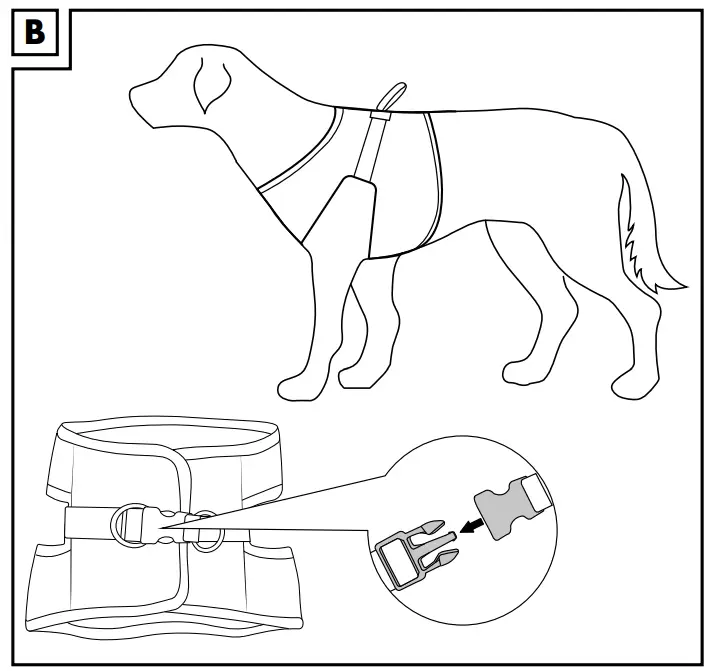 B