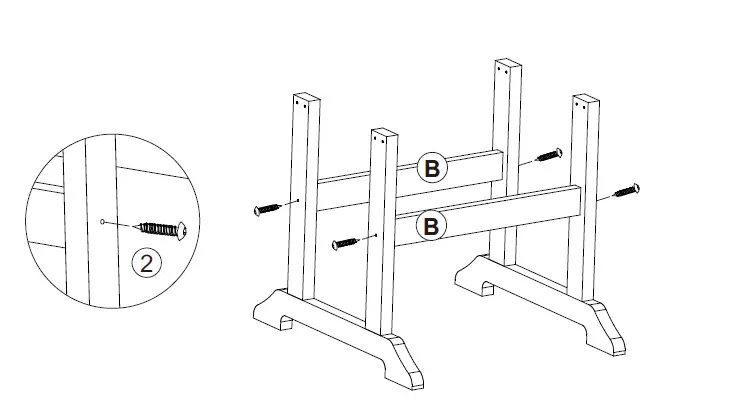 2

B

B