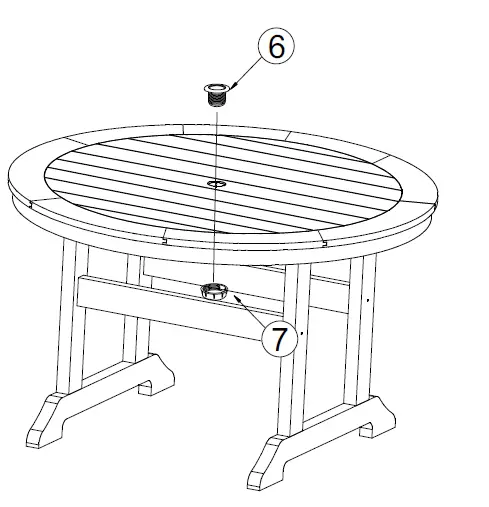 6

7