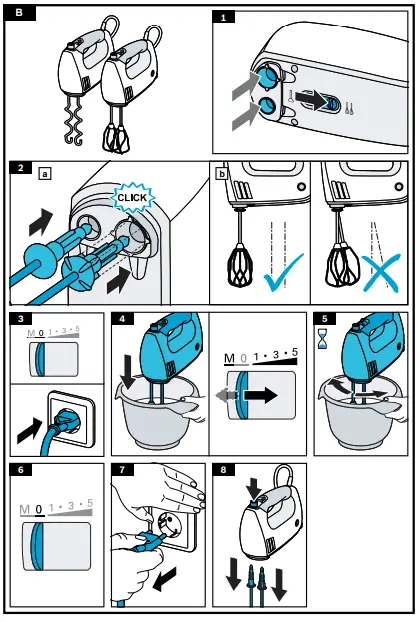 B

1

2

a

CLICK

b

3

M 0 1 • 3 • 5

4

M 0 1 • 3 • 5

5

6

M 0 1 • 3 • 5

7

8