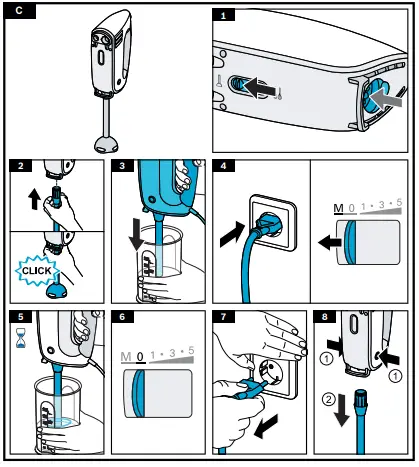 C

1

2

CLICK

3

4

M 0 1 • 3 • 5

5

6

M 0 1 • 3 • 5

7

8

①

①

②