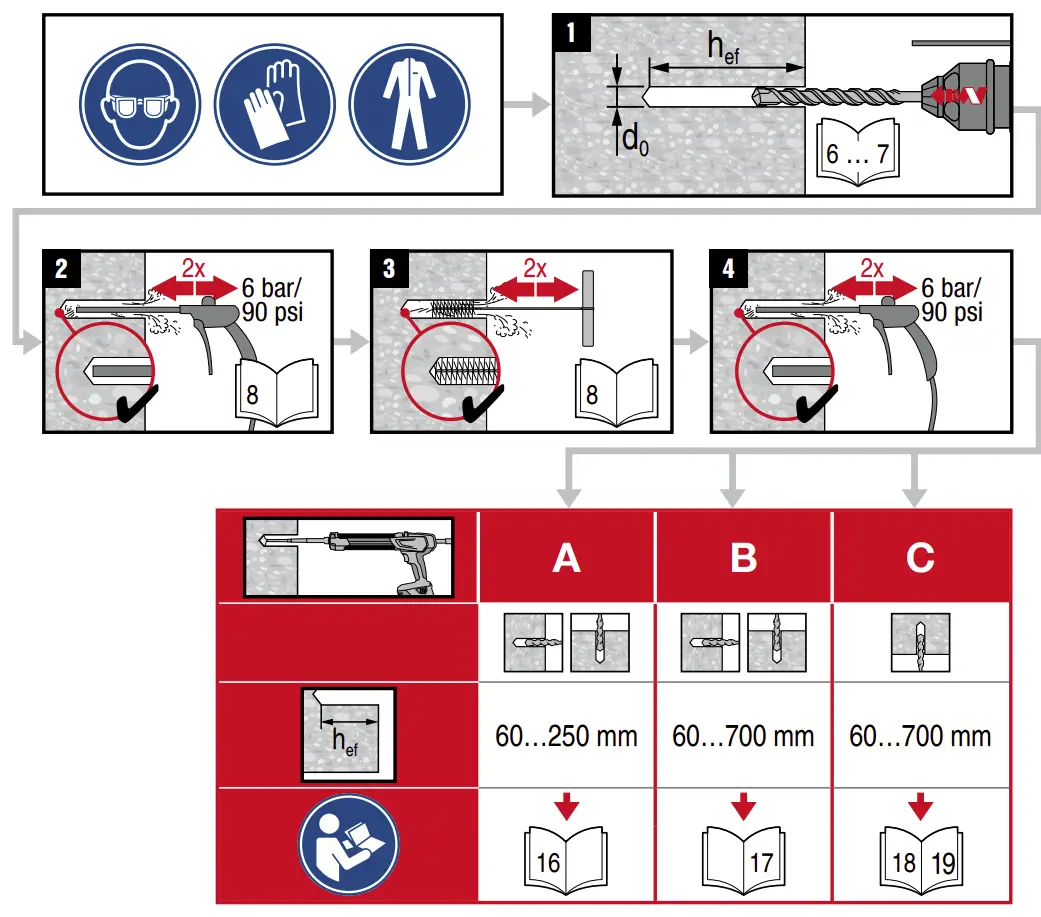 1

$h_{ef}$

$d_0$

6 … 7

2

2x

6 bar/ 90 psi

8

3

2x

8

4

2x

6 bar/ 90 psi

| | A | B | C |
|---|---|---|---|
| | | | |
| $h_{ef}$ | 60…250 mm | 60…700 mm | 60…700 mm |
| | 16 | 17 | 18 19 |