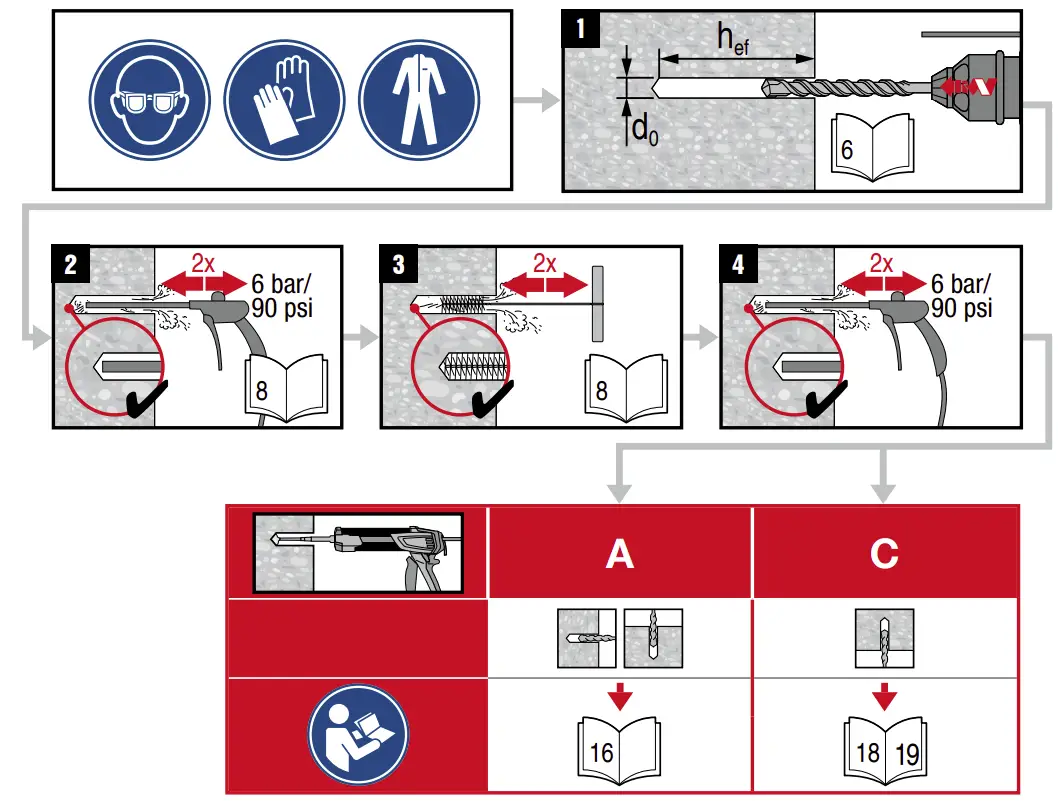 1

$h_{ef}$

$d_0$

6

2

2x

6 bar/
90 psi

8

3

2x

8

4

2x

6 bar/
90 psi

A

C

16

18 19