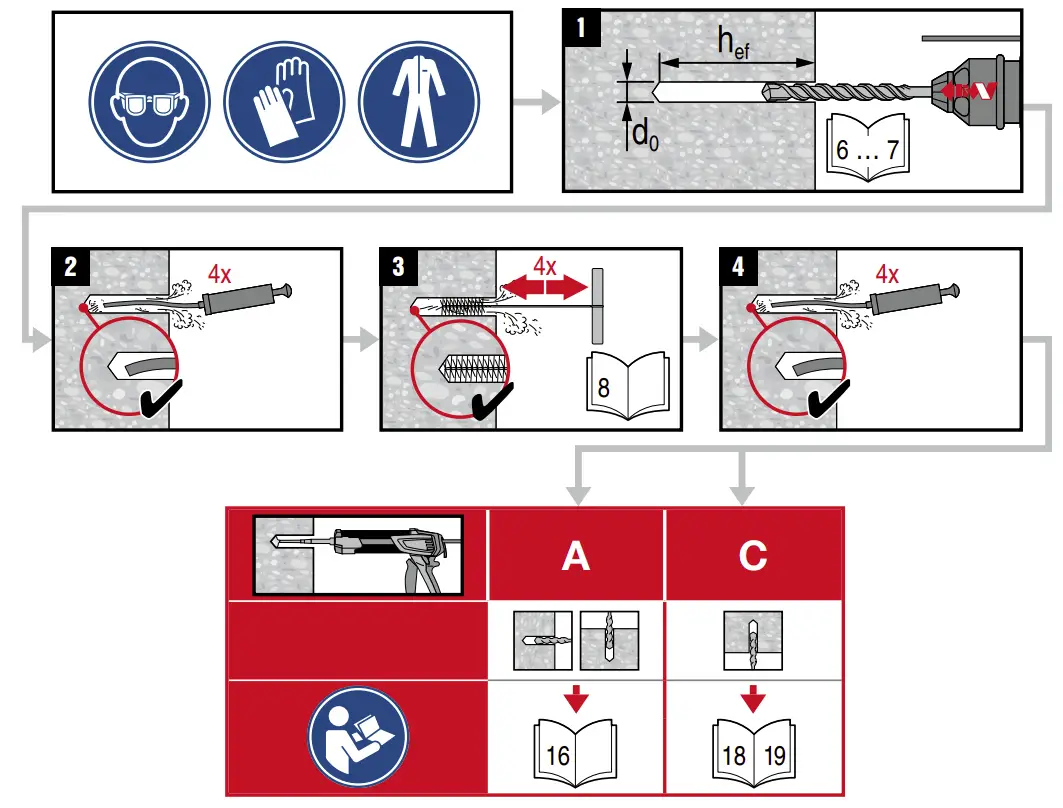 1
$h_{ef}$
$d_0$
6 … 7

2
4x

3
4x
8

4
4x

A
C
16
18 19