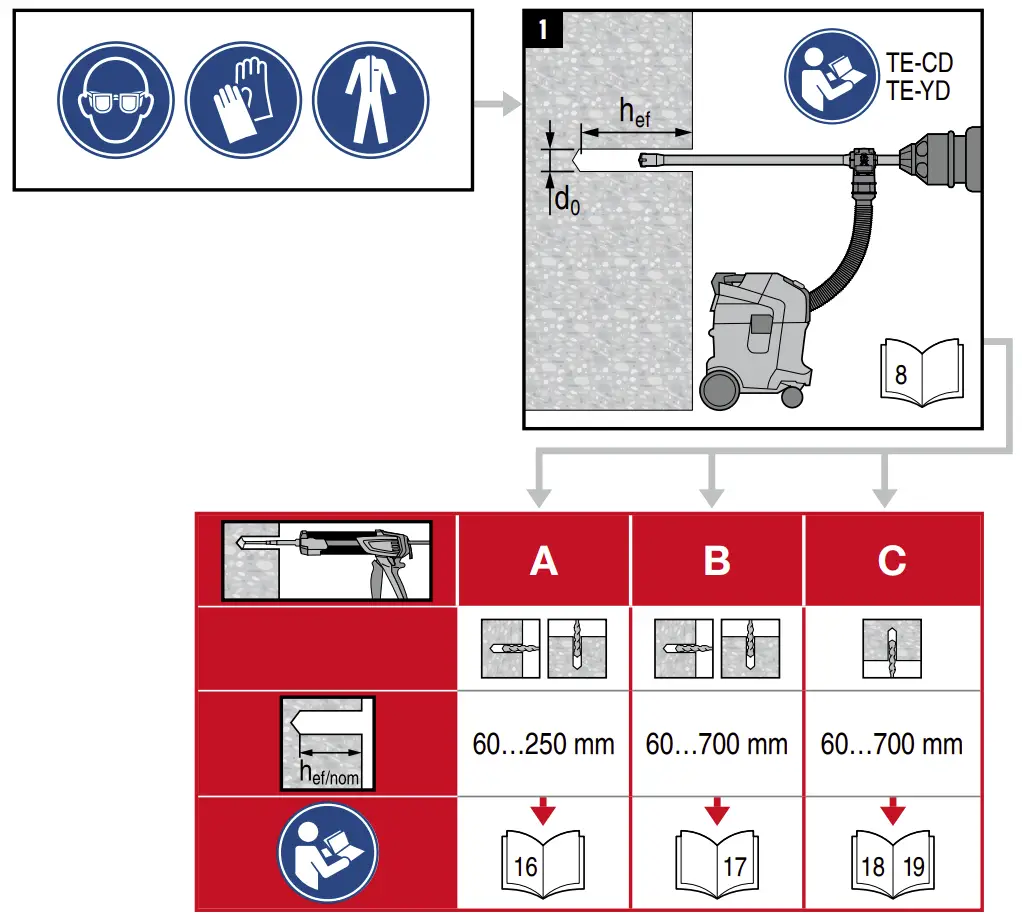 1

TE-CD
TE-YD

$h_{ef}$

$d_0$

8

| | A | B | C |
|---|---|---|---|
| | | | |
| $h_{ef/nom}$ | 60…250 mm | 60…700 mm | 60…700 mm |
| | 16 | 17 | 18 19 |