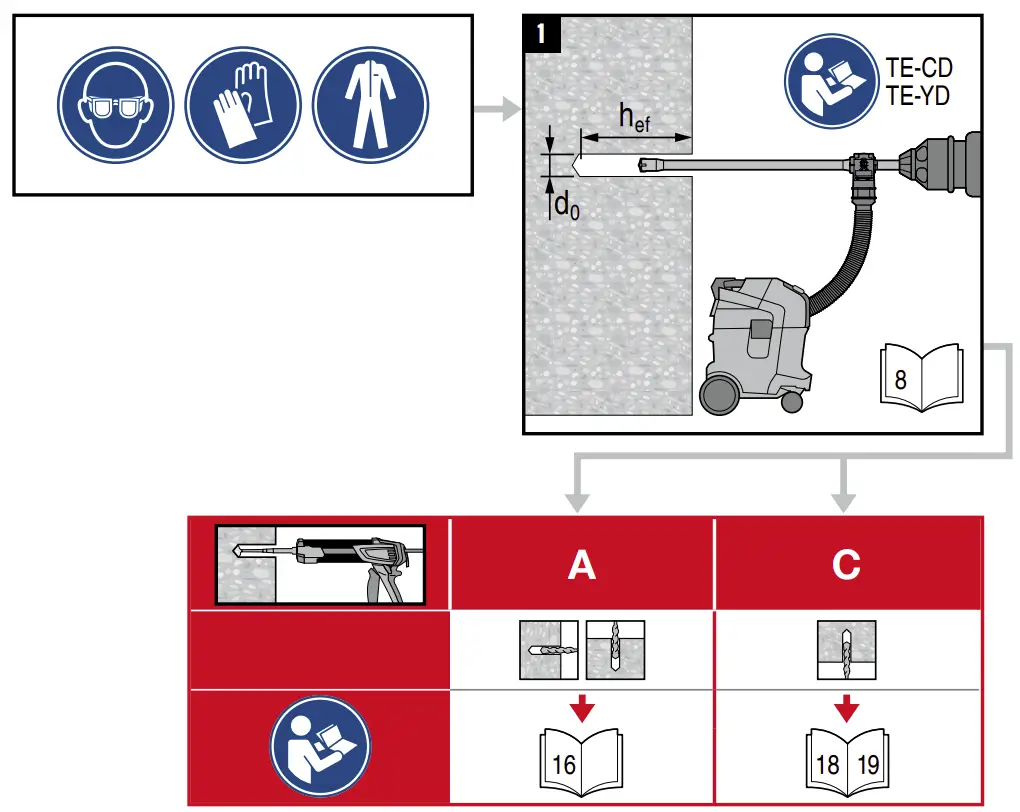 1

TE-CD
TE-YD

$h_{ef}$

$d_0$

8

| | A | C |
|---|---|---|
| | | |
| | 16 | 18 19 |