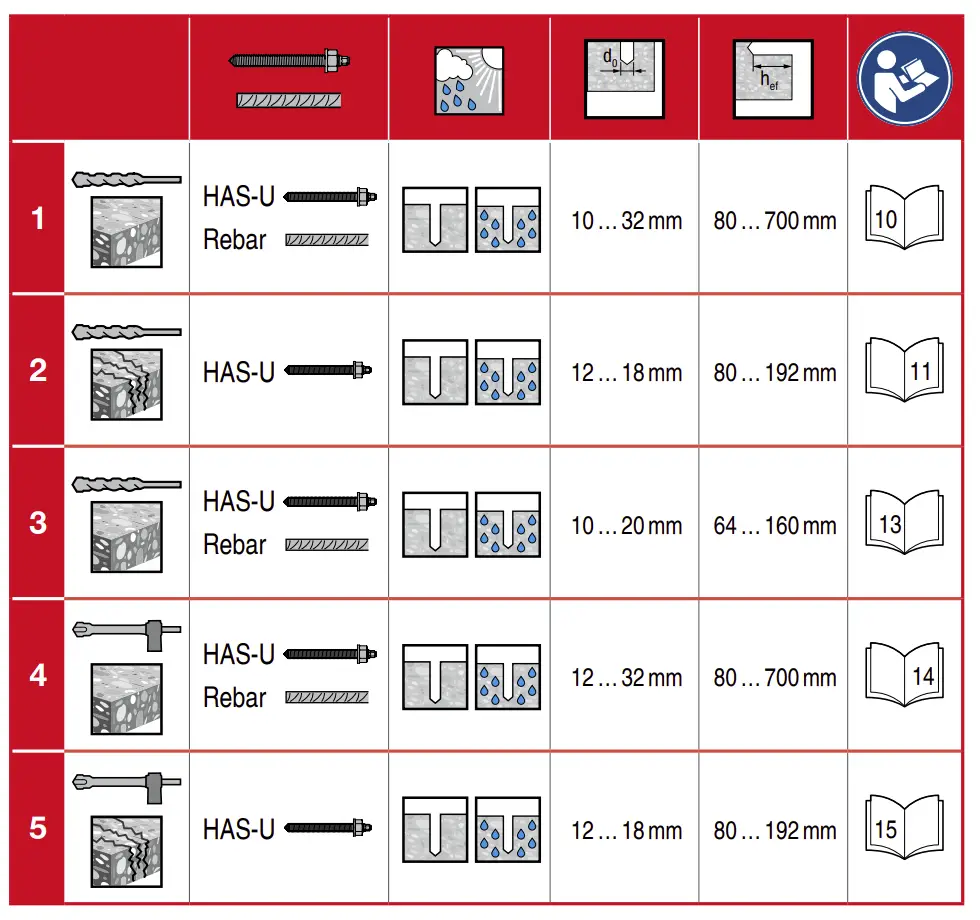 | | | | $d_0$ | $h_{ef}$ | |
|---|---|---|---|---|---|
| 1 | HAS-U Rebar | | 10 … 32 mm | 80 … 700 mm | 10 |
| 2 | HAS-U | | 12 … 18 mm | 80 … 192 mm | 11 |
| 3 | HAS-U Rebar | | 10 … 20 mm | 64 … 160 mm | 13 |
| 4 | HAS-U Rebar | | 12 … 32 mm | 80 … 700 mm | 14 |
| 5 | HAS-U | | 12 … 18 mm | 80 … 192 mm | 15 |