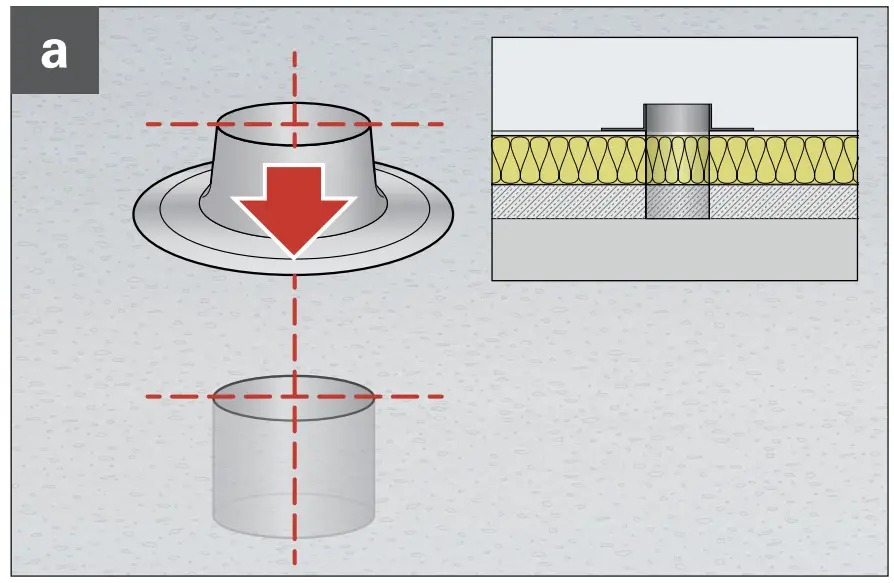 a